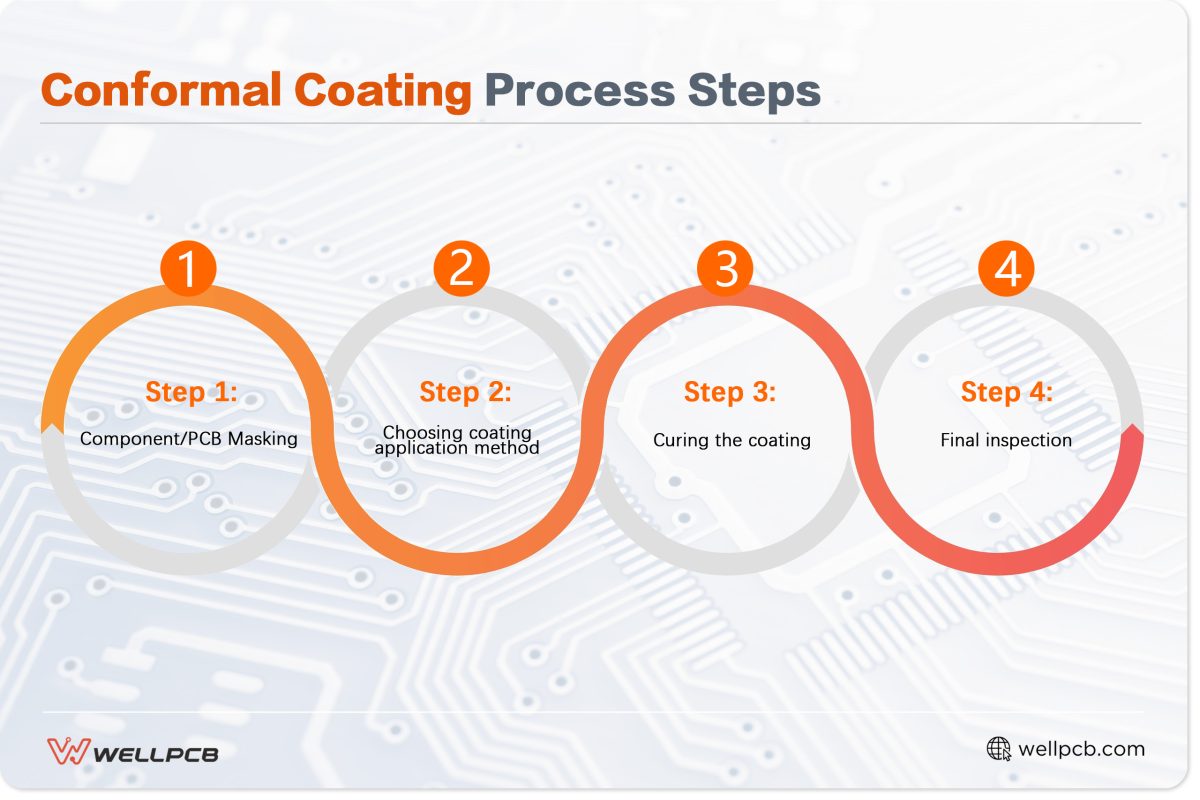 Conformal Coating Process Steps

1
Step 1:
Component/PCB Masking

2
Step 2:
Choosing coating application method

3
Step 3:
Curing the coating

4
Step 4:
Final inspection

WELLPCB

wellpcb.com