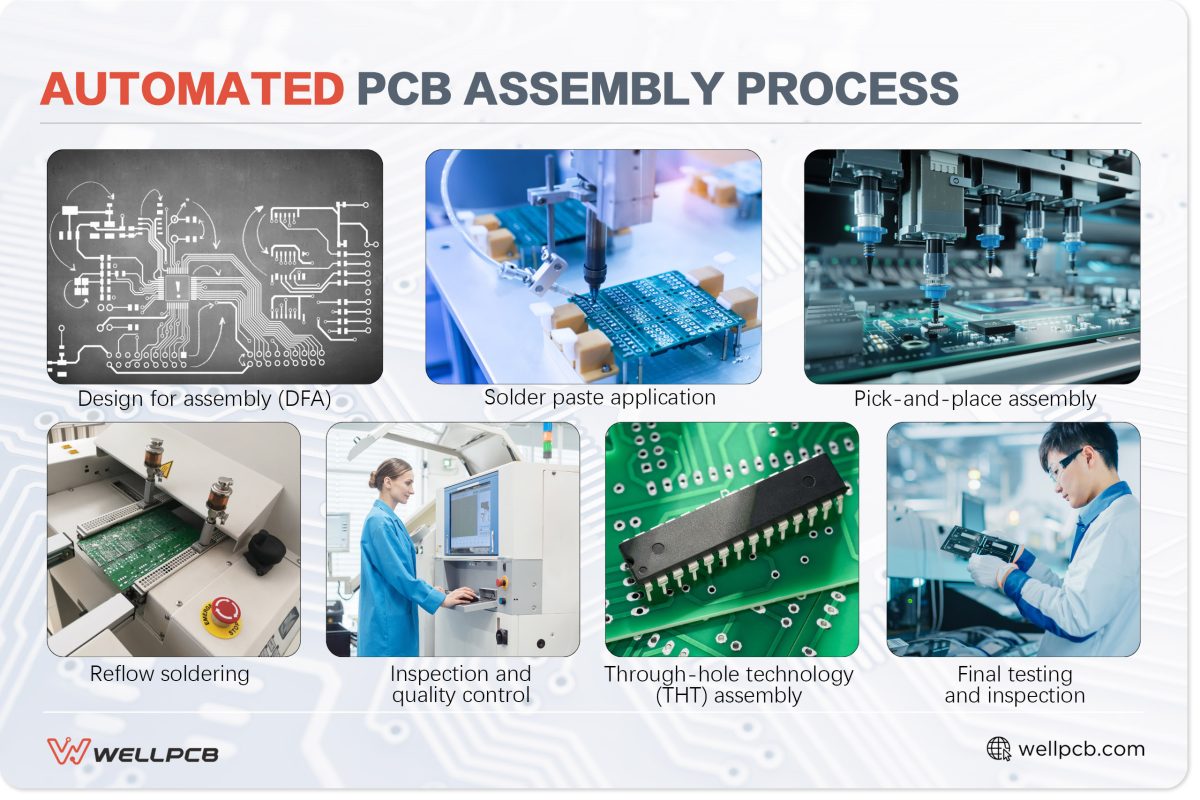 AUTOMATED PCB ASSEMBLY PROCESS

Design for assembly (DFA)

Solder paste application

Pick-and-place assembly

Reflow soldering

Inspection and quality control

Through-hole technology (THT) assembly

Final testing and inspection

WELLPCB

wellpcb.com