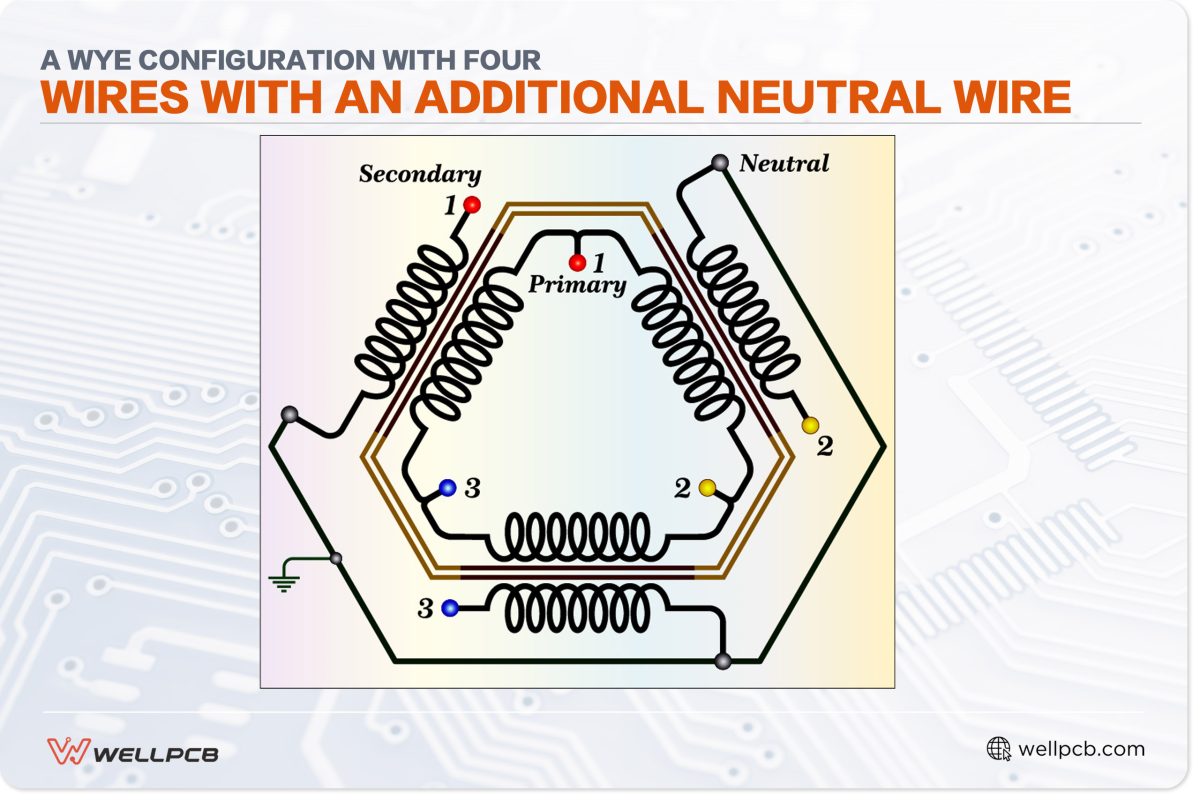 A WYE CONFIGURATION WITH FOUR
WIRES WITH AN ADDITIONAL NEUTRAL WIRE

Secondary
1
Neutral
1
Primary
2
3
2
3

WELLPCB
wellpcb.com